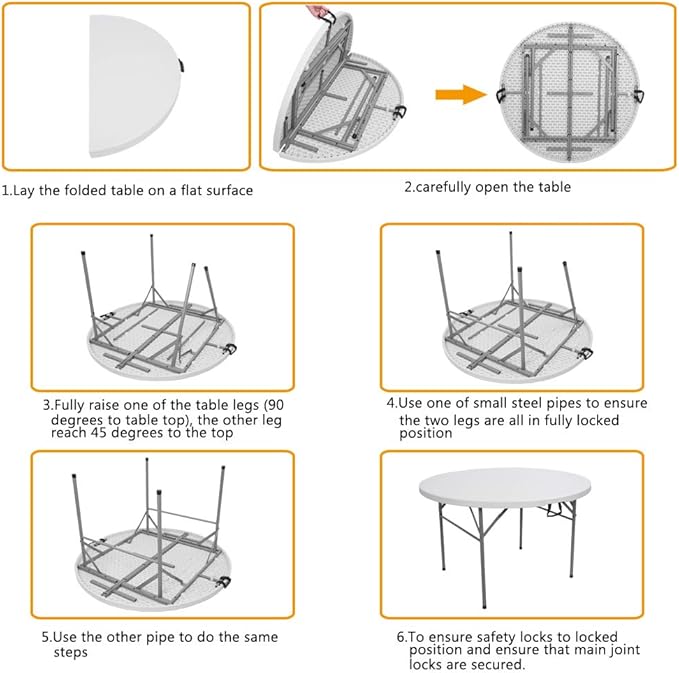 1.Lay the folded table on a flat surface

2.carefully open the table

3.Fully raise one of the table legs (90 degrees to table top), the other leg reach 45 degrees to the top

4.Use one of small steel pipes to ensure the two legs are all in fully locked position

5.Use the other pipe to do the same steps

6.To ensure safety locks to locked position and ensure that main joint locks are secured.